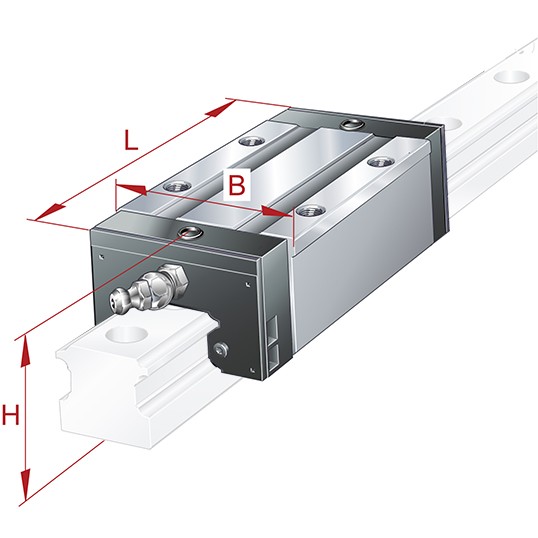 L
B
H