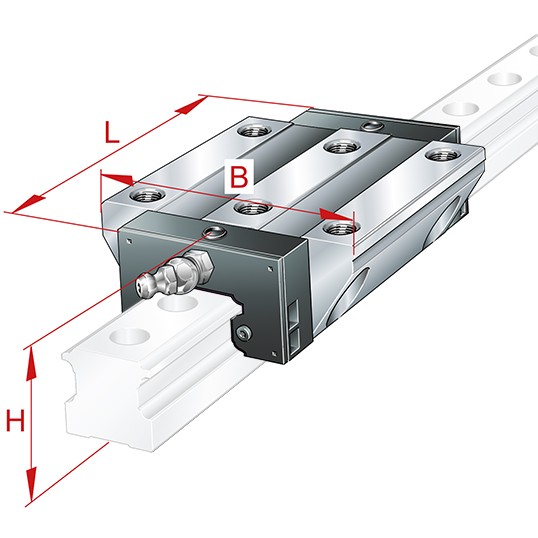 L
B
H